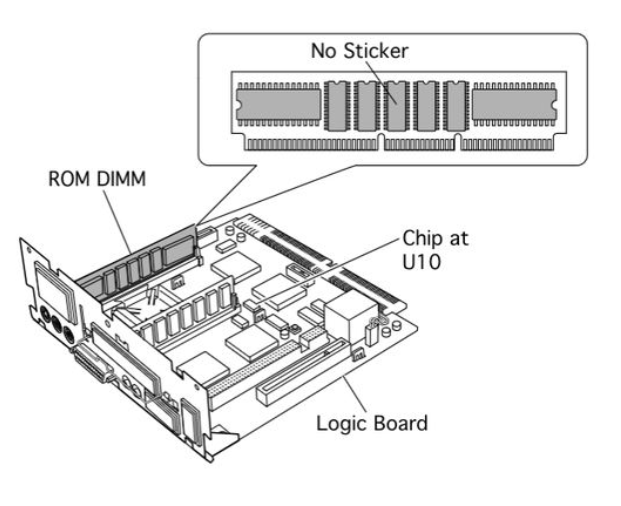 No Sticker

ROM DIMM

Chip at U10

Logic Board